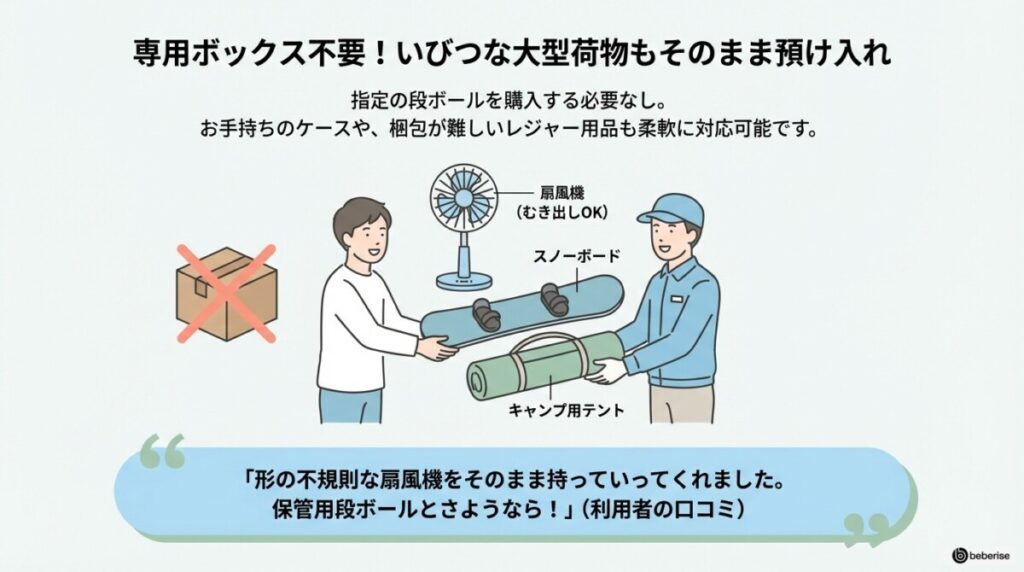 専用ボックス不要！いびつな大型荷物もそのまま預け入れ

指定の段ボールを購入する必要なし。
お手持ちのケースや、梱包が難しいレジャー用品も柔軟に対応可能です。

扇風機
(むき出しOK)

スノーボード

キャンプ用テント

「形の不規則な扇風機をそのまま持っていってくれました。
保管用段ボールとさようなら！」(利用者の口コミ)

beberise