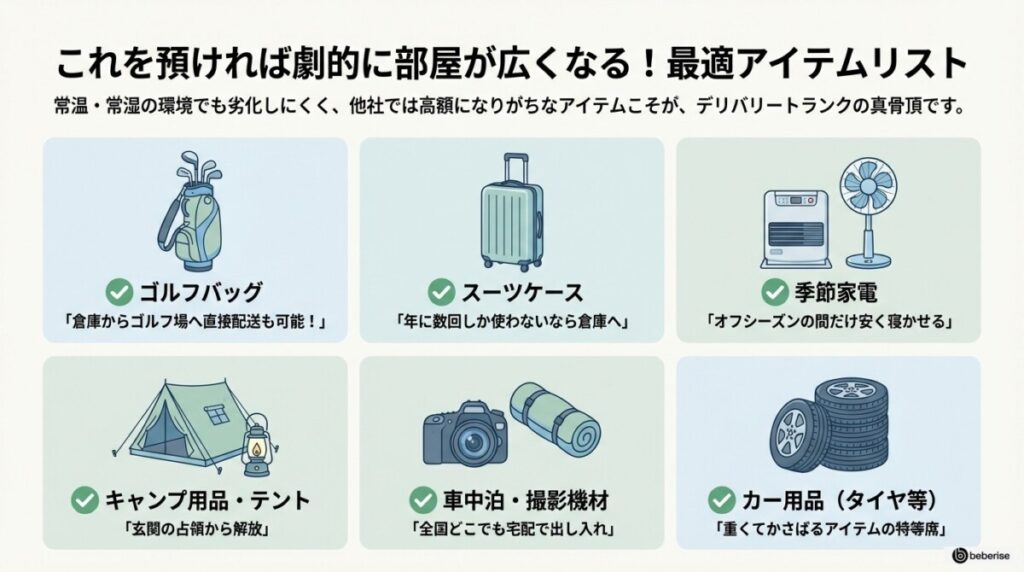 これを預ければ劇的に部屋が広くなる！最適アイテムリスト

常温・常湿の環境でも劣化しにくく、他社では高額になりがちなアイテムこそが、デリバリートランクの真骨頂です。

ゴルフバッグ
「倉庫からゴルフ場へ直接配送も可能！」

スーツケース
「年に数回しか使わないなら倉庫へ」

季節家電
「オフシーズンの間だけ安く寝かせる」

キャンプ用品・テント
「玄関の占領から解放」

車中泊・撮影機材
「全国どこでも宅配で出し入れ」

カー用品（タイヤ等）
「重くてかさばるアイテムの特等席」

beberise