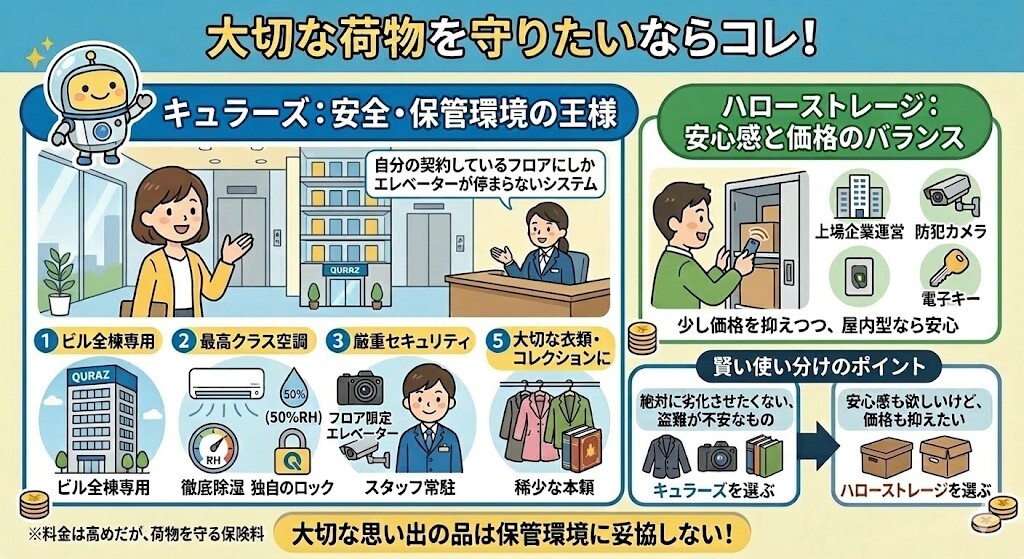 大切な荷物を守りたいならコレ!

キュラーズ:安全・保管環境の王様

自分の契約しているフロアにしかエレベーターが停まらないシステム

QURAZ

1 ビル全棟専用

QURAZ

ビル全棟専用

2 最高クラス空調

50%

(50%RH)

RH

徹底除湿

独自のロック

3 厳重セキュリティ

フロア限定エレベーター

スタッフ常駐

5 大切な衣類・コレクションに

稀少な本類

ハローストレージ:安心感と価格のバランス

上場企業運営

防犯カメラ

電子キー

少し価格を抑えつつ、屋内型なら安心

賢い使い分けのポイント

絶対に劣化させたくない、盗難が不安なもの

キュラーズを選ぶ

安心感も欲しいけど、価格も抑えたい

ハローストレージを選ぶ

※料金は高めだが、荷物を守る保険料

大切な思い出の品は保管環境に妥協しない!