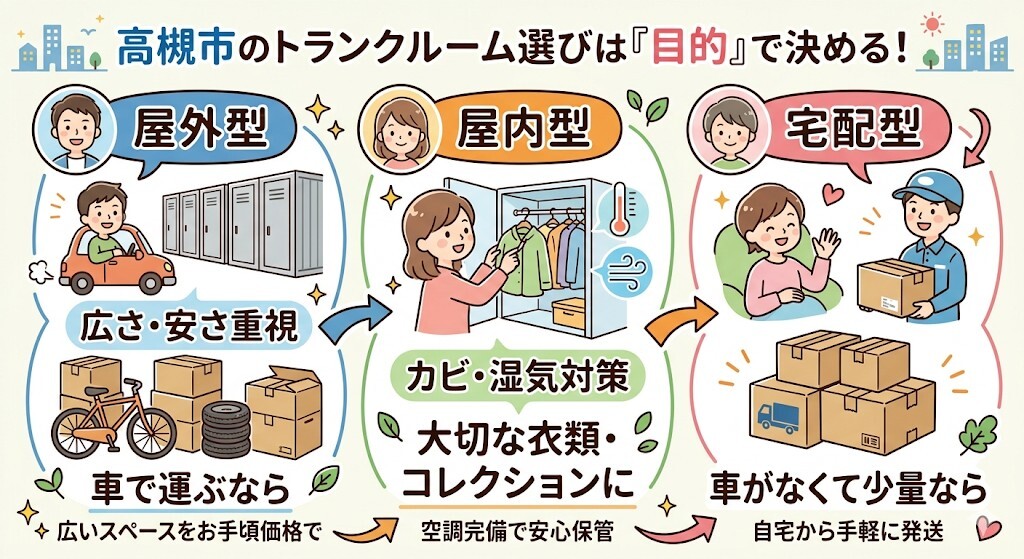 高槻市のトランクルーム選びは『目的』で決める！

屋外型

広さ・安さ重視

車で運ぶなら

広いスペースをお手頃価格で

屋内型

カビ・湿気対策

大切な衣類・コレクションに

空調完備で安心保管

宅配型

車がなくて少量なら

自宅から手軽に発送