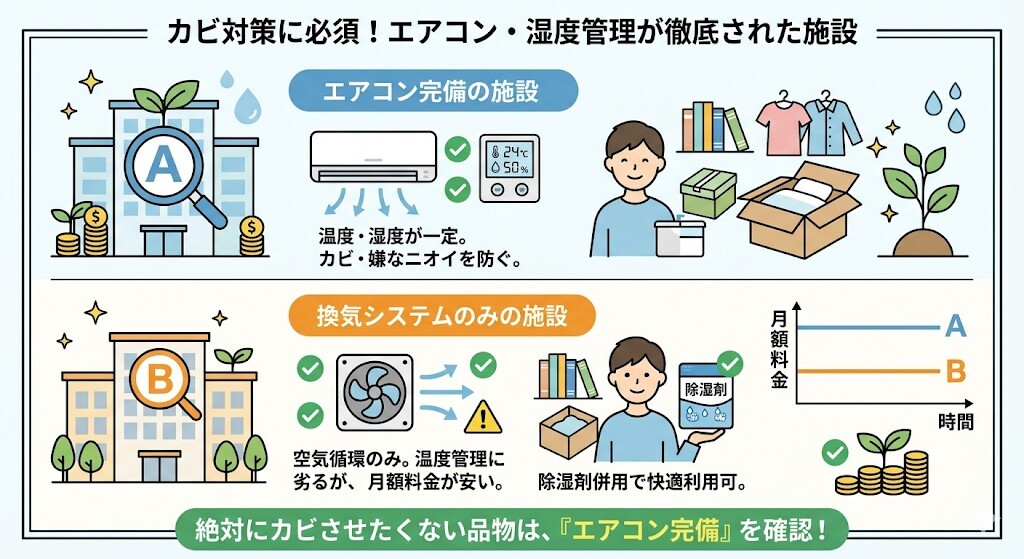 カビ対策に必須！エアコン・湿度管理が徹底された施設

A

エアコン完備の施設

24℃
50%

温度・湿度が一定。
カビ・嫌なニオイを防ぐ。

B

換気システムのみの施設

空気循環のみ。温度管理に劣るが、月額料金が安い。

除湿剤

除湿剤併用で快適利用可。

月額料金

A

B

時間

絶対にカビさせたくない品物は、『エアコン完備』を確認！