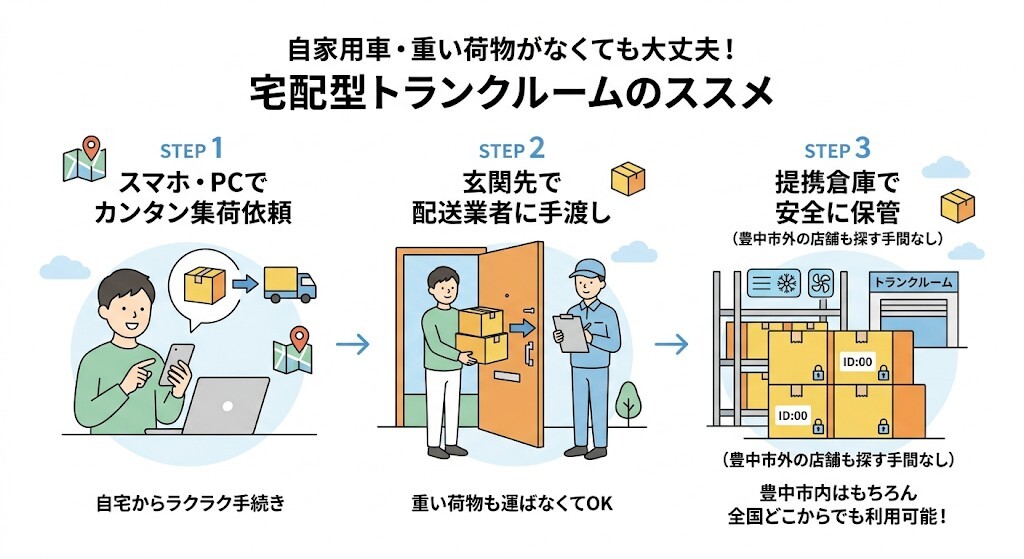 自家用車・重い荷物がなくても大丈夫！
宅配型トランクルームのススメ

STEP 1
スマホ・PCで
カンタン集荷依頼

自宅からラクラク手続き

STEP 2
玄関先で
配送業者に手渡し

重い荷物も運ばなくてOK

STEP 3
提携倉庫で
安全に保管
（豊中市外の店舗も探す手間なし）

トランクルーム
ID:00
ID:00

（豊中市外の店舗も探す手間なし）
豊中市内はもちろん
全国どこからでも利用可能！