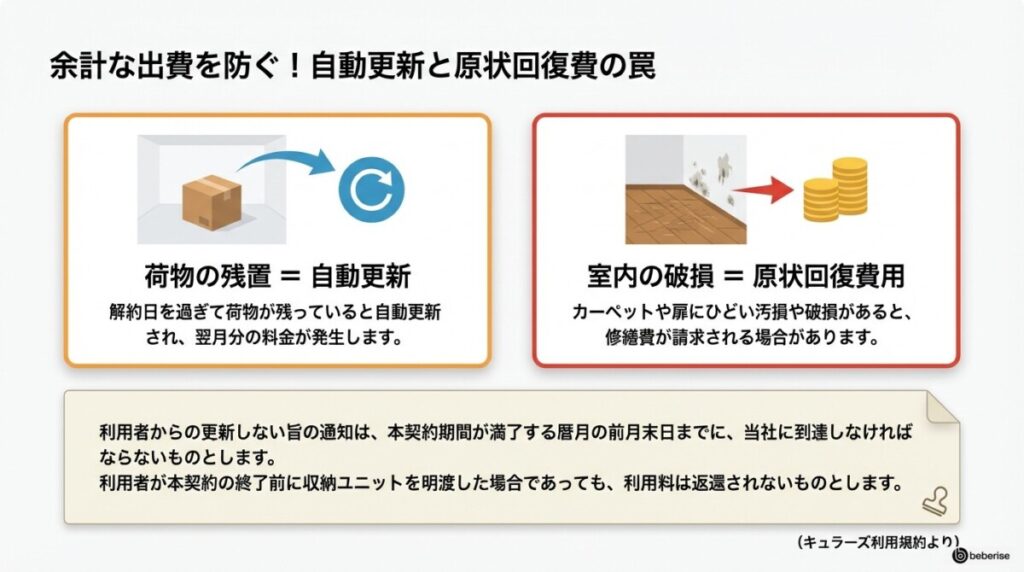 余計な出費を防ぐ！自動更新と原状回復費の罠

荷物の残置 ＝ 自動更新

解約日を過ぎて荷物が残っていると自動更新され、翌月分の料金が発生します。

室内の破損 ＝ 原状回復費用

カーペットや扉にひどい汚損や破損があると、修繕費が請求される場合があります。

利用者からの更新しない旨の通知は、本契約期間が満了する暦月の前月末日までに、当社に到達しなければならないものとします。
利用者が本契約の終了前に収納ユニットを明渡した場合であっても、利用料は返還されないものとします。

（キュラーズ利用規約より）

beberise